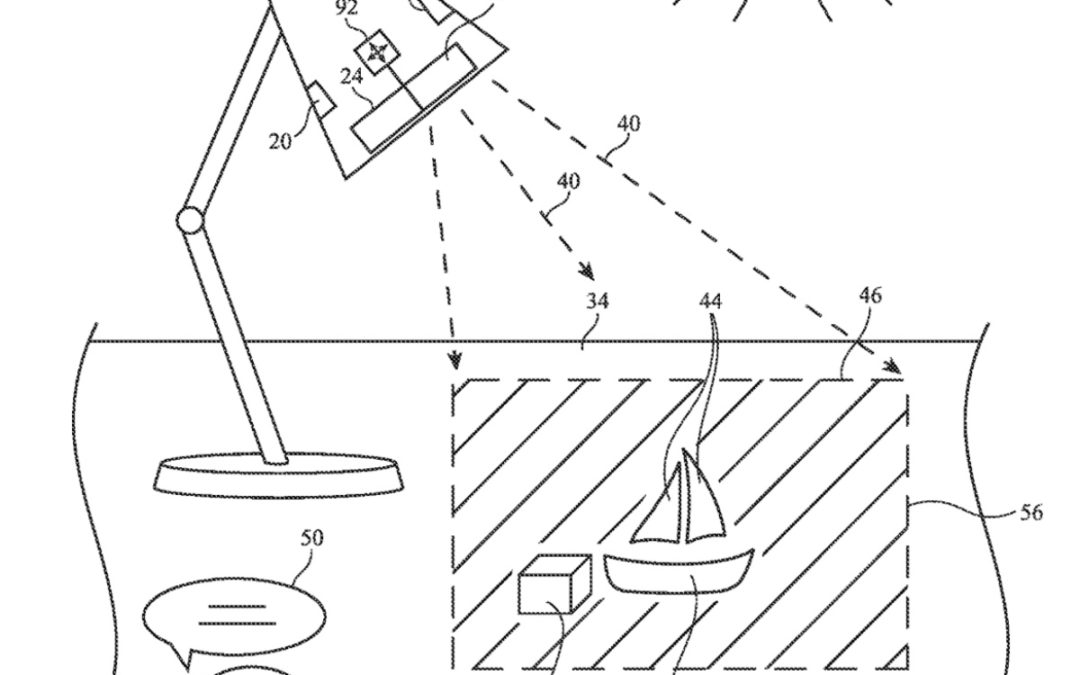 92
24
20
40
40
34
44
46
56
50