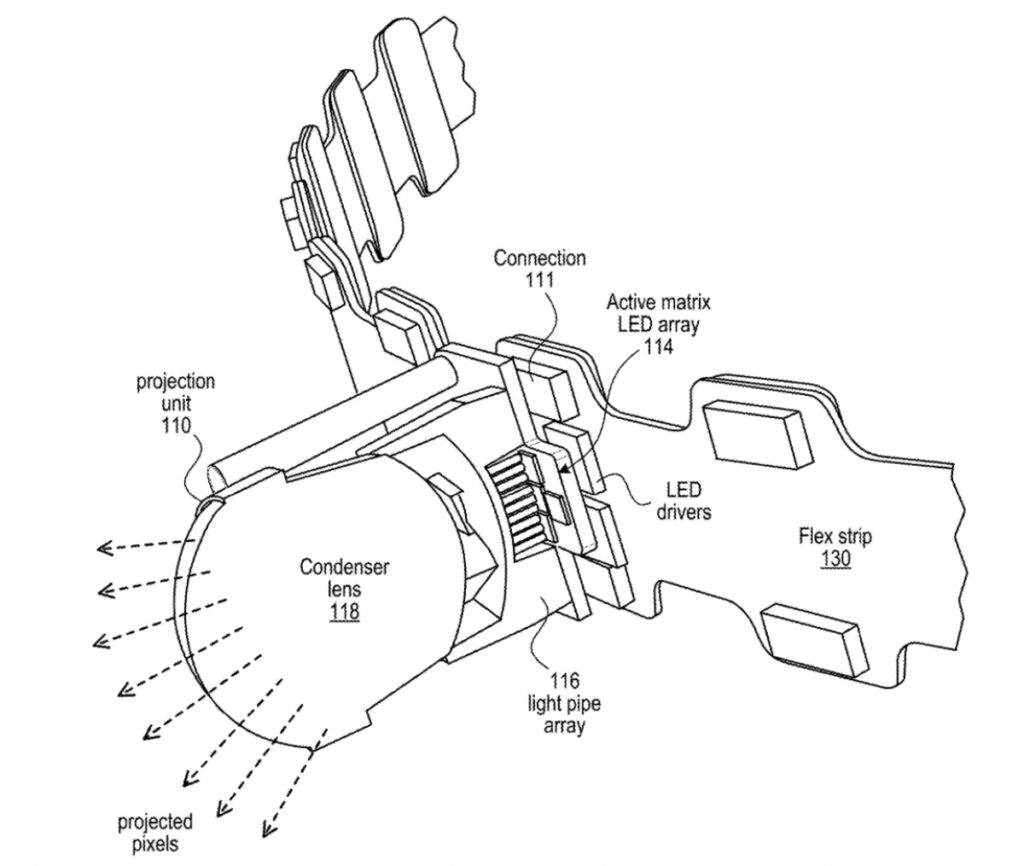 Connection
111

Active matrix
LED array
114

projection
unit
110

LED
drivers

Flex strip
130

Condenser
lens
118

116
light pipe
array

projected
pixels