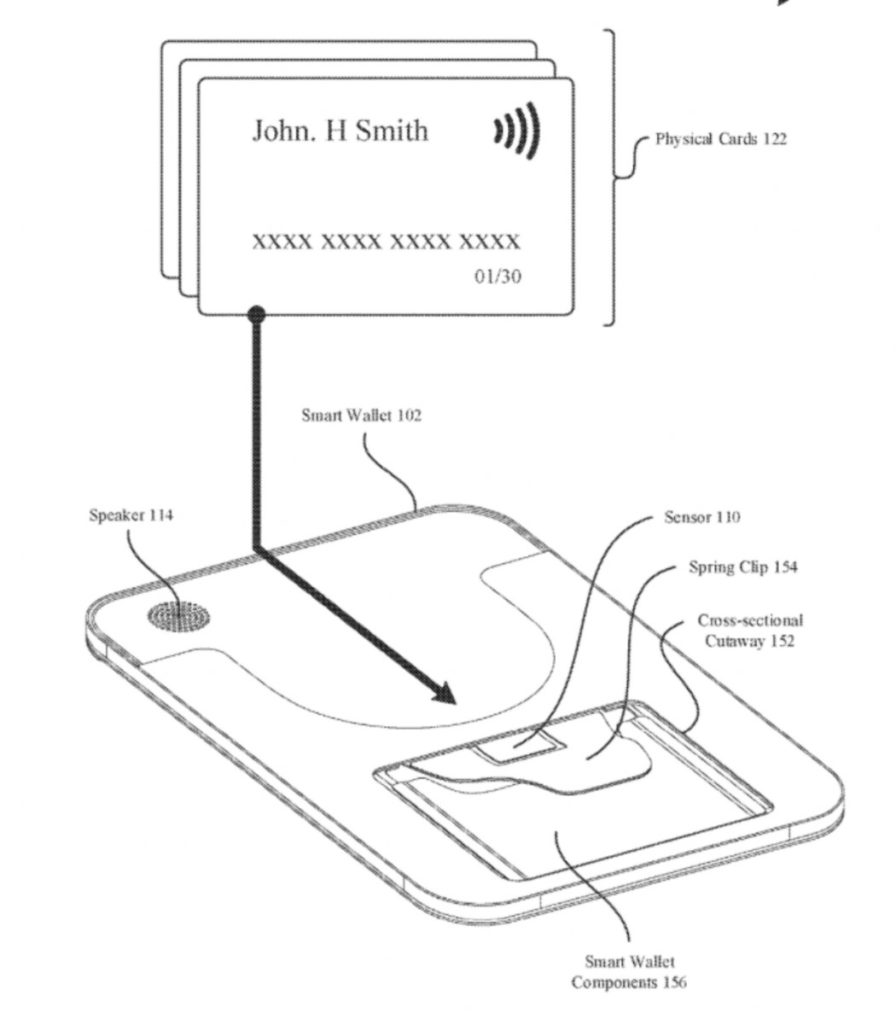 John. H Smith

XXXX XXXX XXXX XXXX
01/30

Physical Cards 122

Smart Wallet 102

Speaker 114

Sensor 110

Spring Clip 154

Cross-sectional Cutaway 152

Smart Wallet Components 156