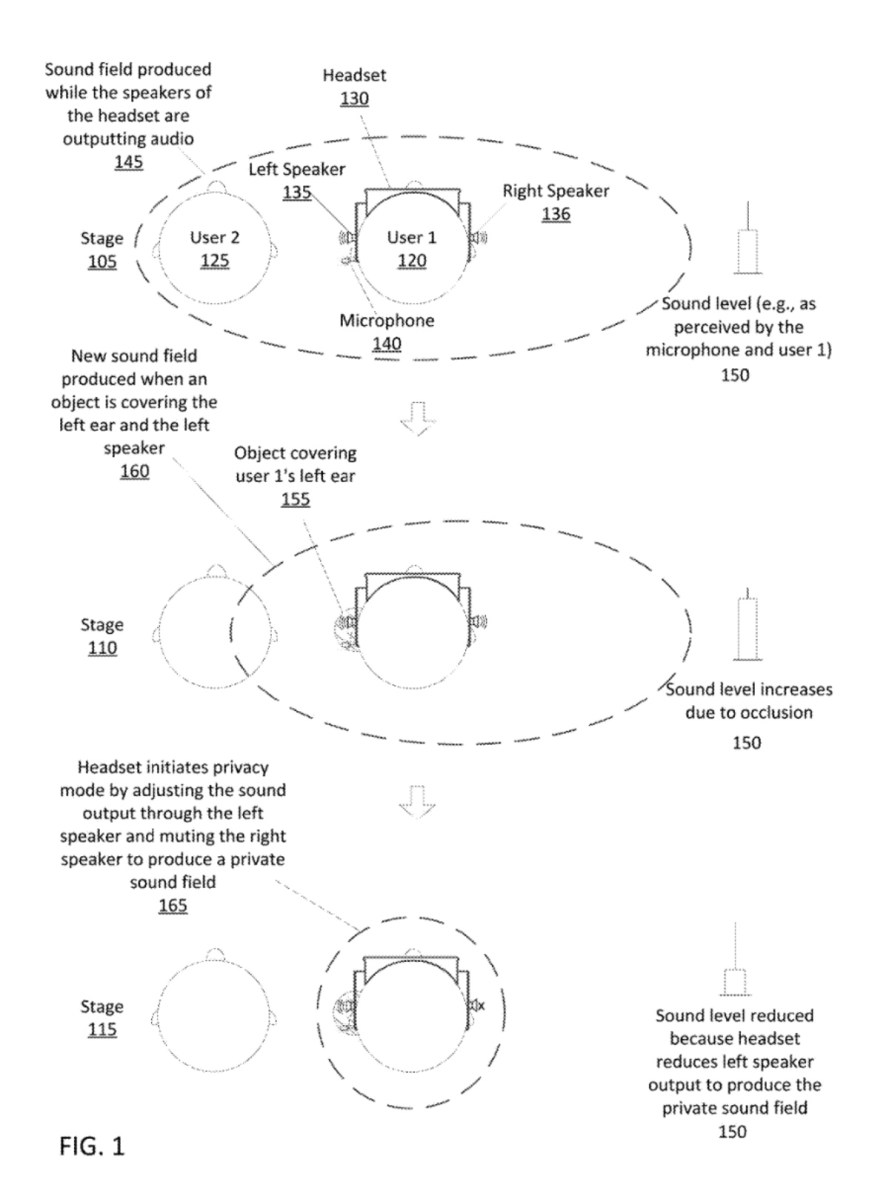 Sound field produced while the speakers of the headset are outputting audio
145

Headset
130

Left Speaker
135

Right Speaker
136

Stage
105

User 2
125

User 1
120

Microphone
140

Sound level (e.g., as perceived by the microphone and user 1)
150

New sound field produced when an object is covering the left ear and the left speaker
160

Object covering user 1's left ear
155

Stage
110

Sound level increases due to occlusion
150

Headset initiates privacy mode by adjusting the sound output through the left speaker and muting the right speaker to produce a private sound field
165

Stage
115

Sound level reduced because headset reduces left speaker output to produce the private sound field
150

FIG. 1