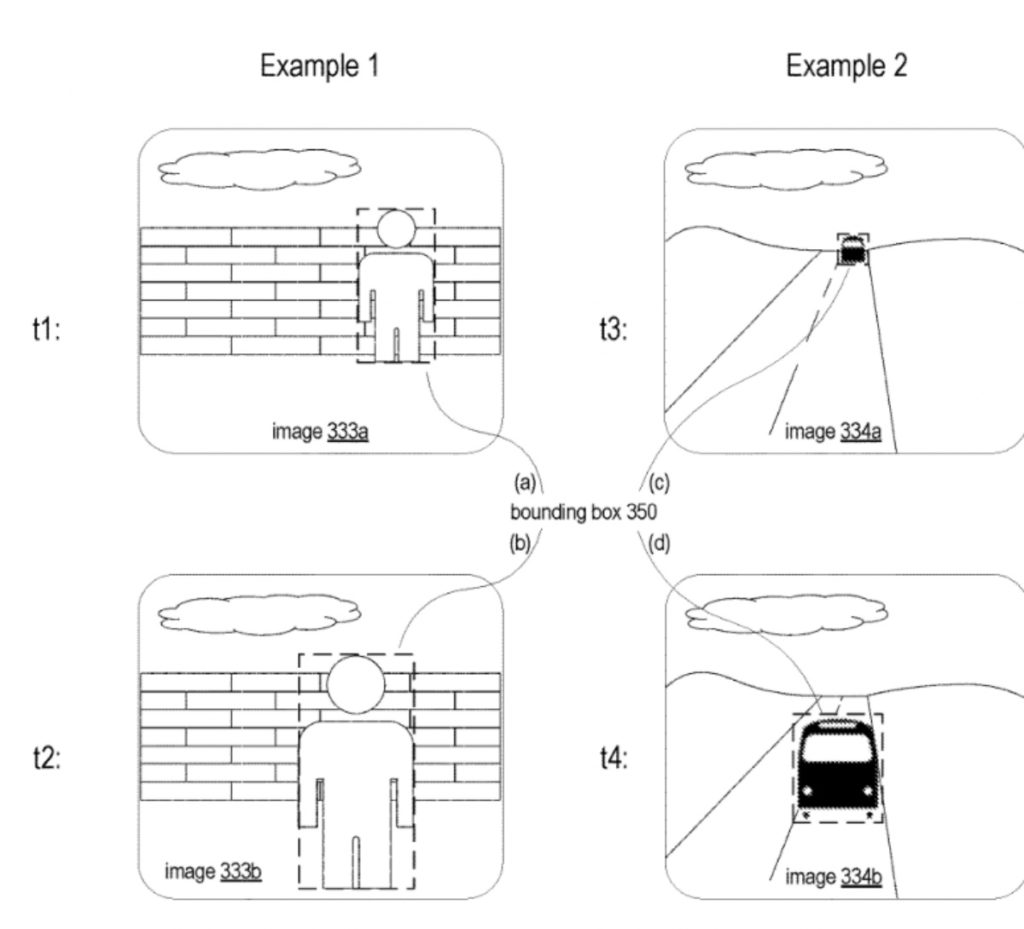 Example 1

Example 2

t1:

image 333a

t3:

image 334a

(a)
(c)
bounding box 350
(b)
(d)

t2:

image 333b

t4:

image 334b