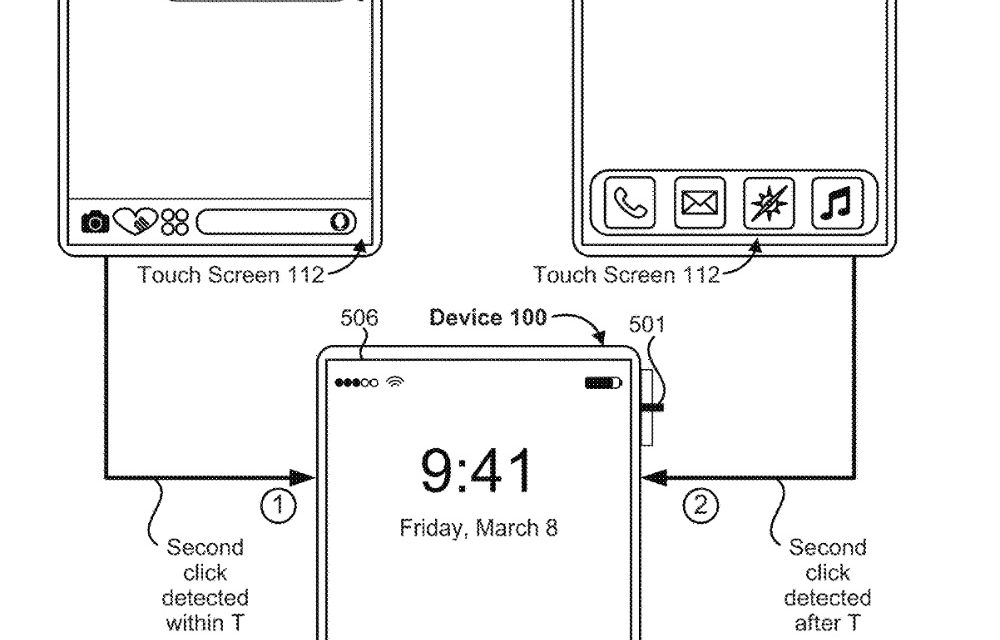 Touch Screen 112

Touch Screen 112

506

Device 100

501

9:41

Friday, March 8

①

Second click detected within T

②

Second click detected after T