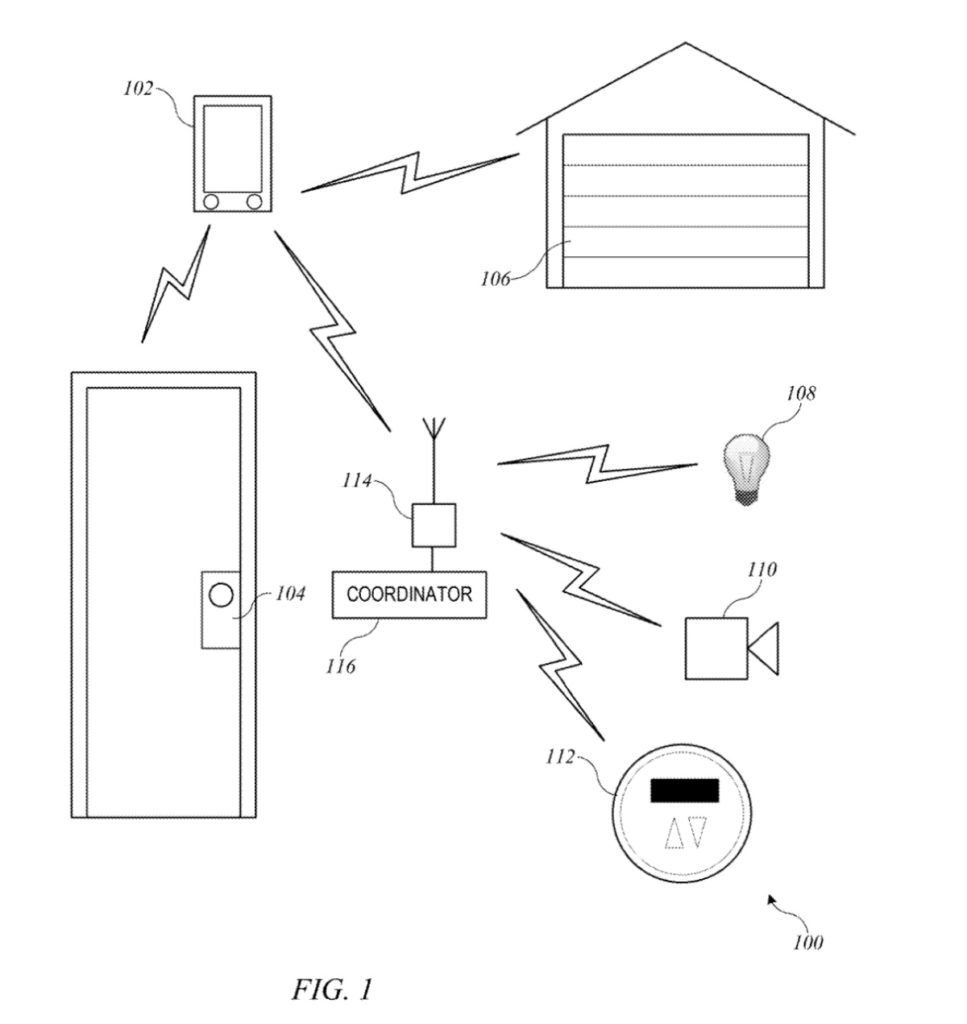 102

106

108

114

COORDINATOR

104

116

110

112

100

FIG. 1