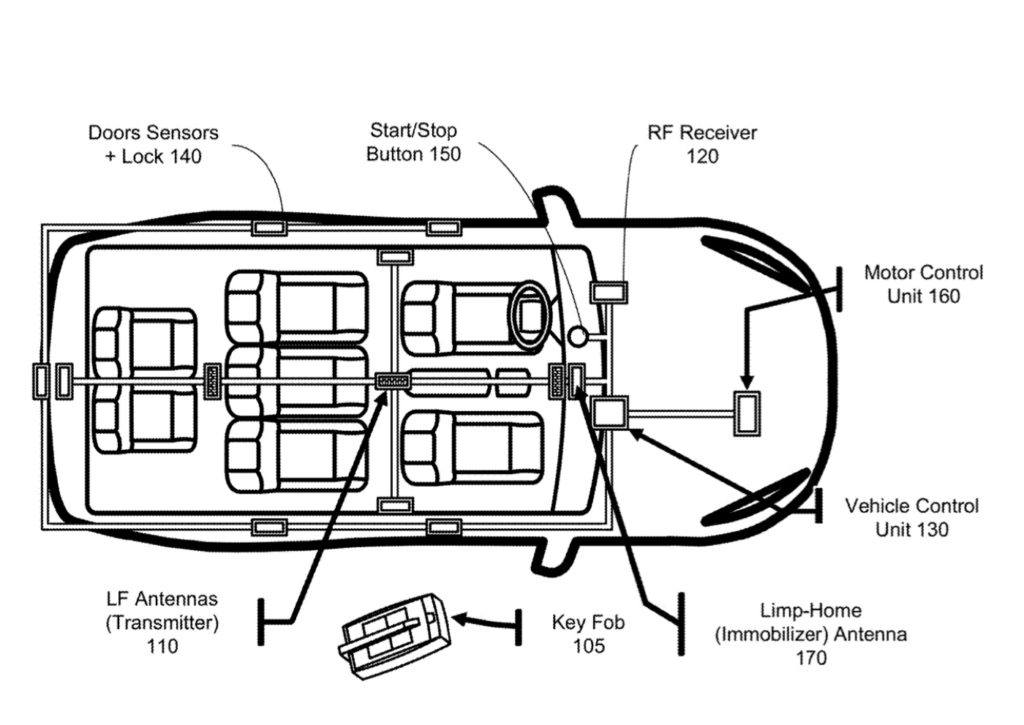 Doors Sensors + Lock 140

Start/Stop Button 150

RF Receiver 120

Motor Control Unit 160

Vehicle Control Unit 130

LF Antennas (Transmitter) 110

Key Fob 105

Limp-Home (Immobilizer) Antenna 170