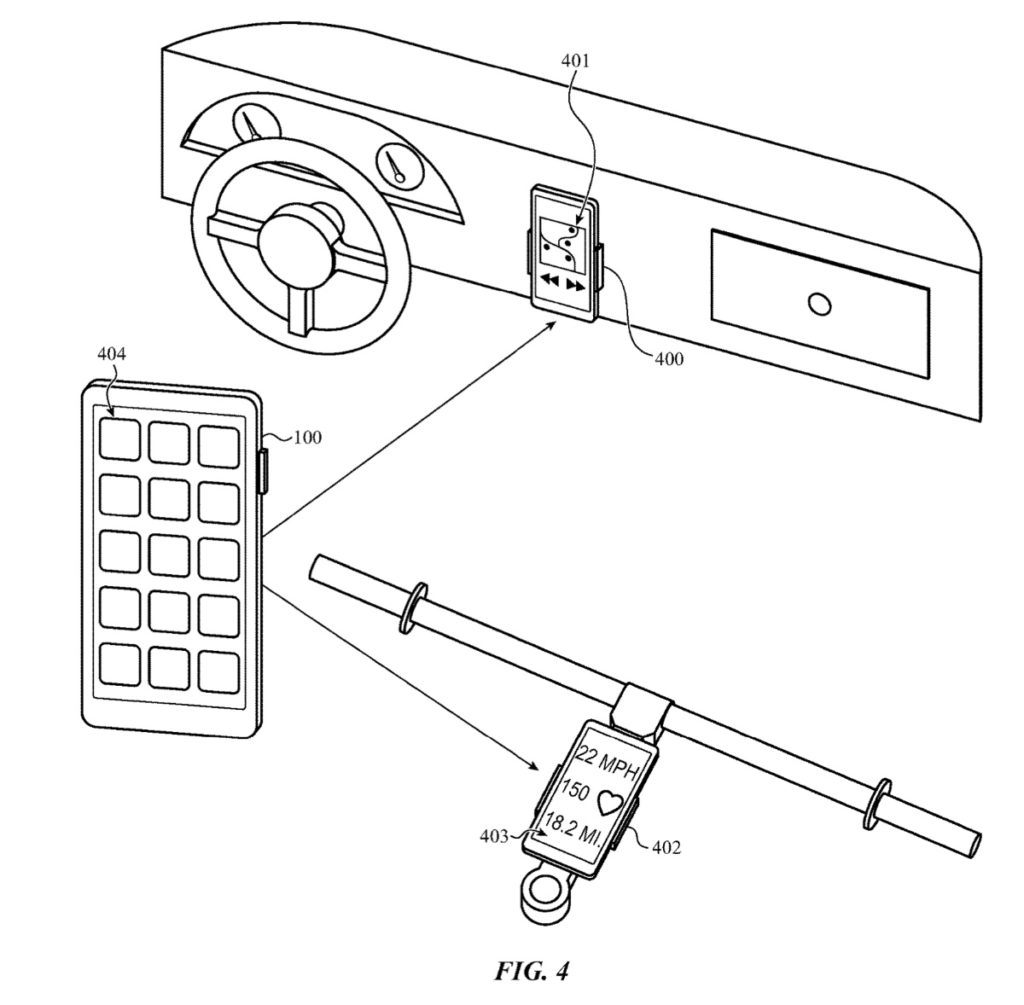 401

400

404

100

22 MPH

150

18.2 MI.

403

402

FIG. 4