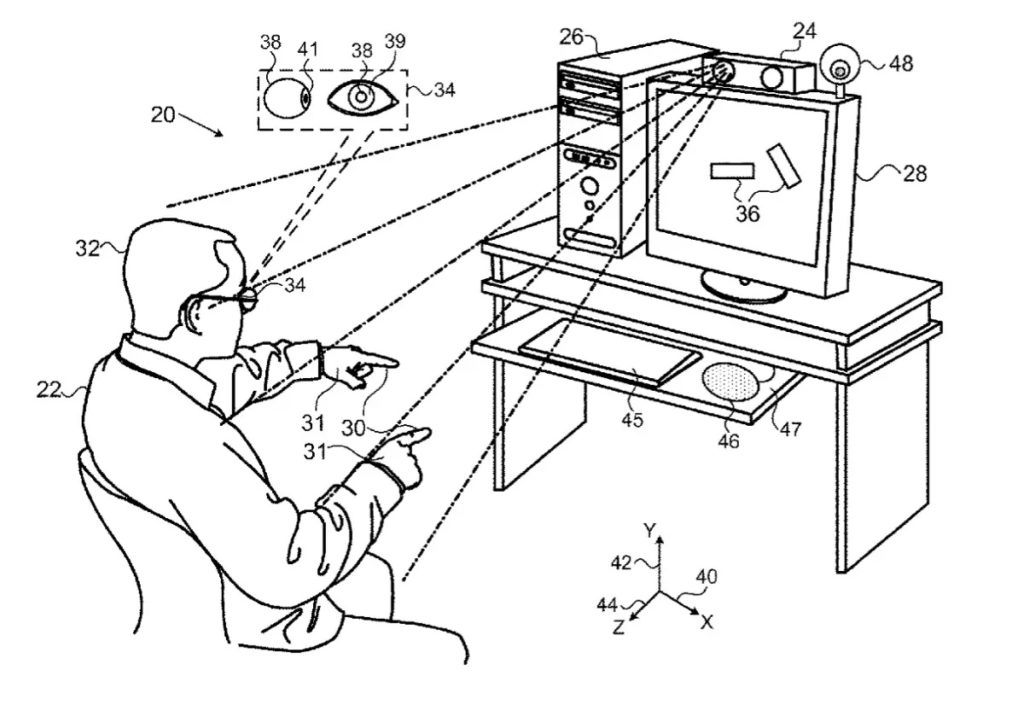 38 41 38 39
34
20
26
24
48
28
36
32
34
22
31
30
31
45
46
47
Y
42
40
44
Z
X