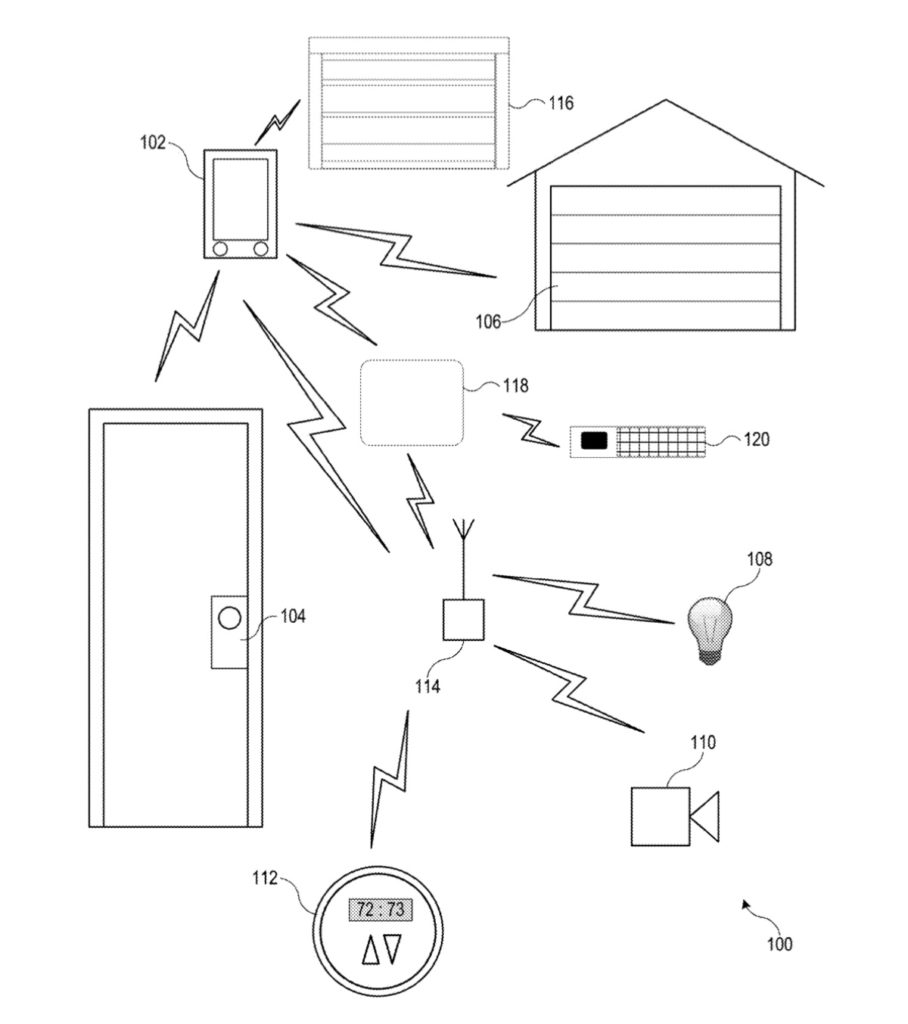 116

102

106

118

120

108

104

114

110

112

72 : 73

100