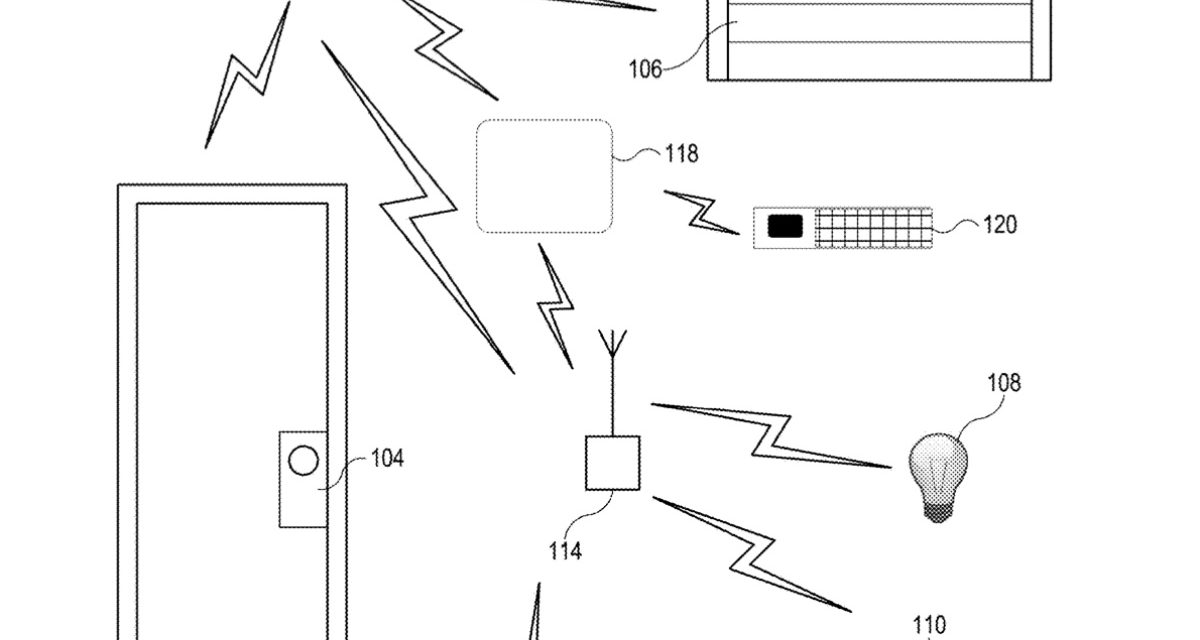 106

118

120

108

104

114

110