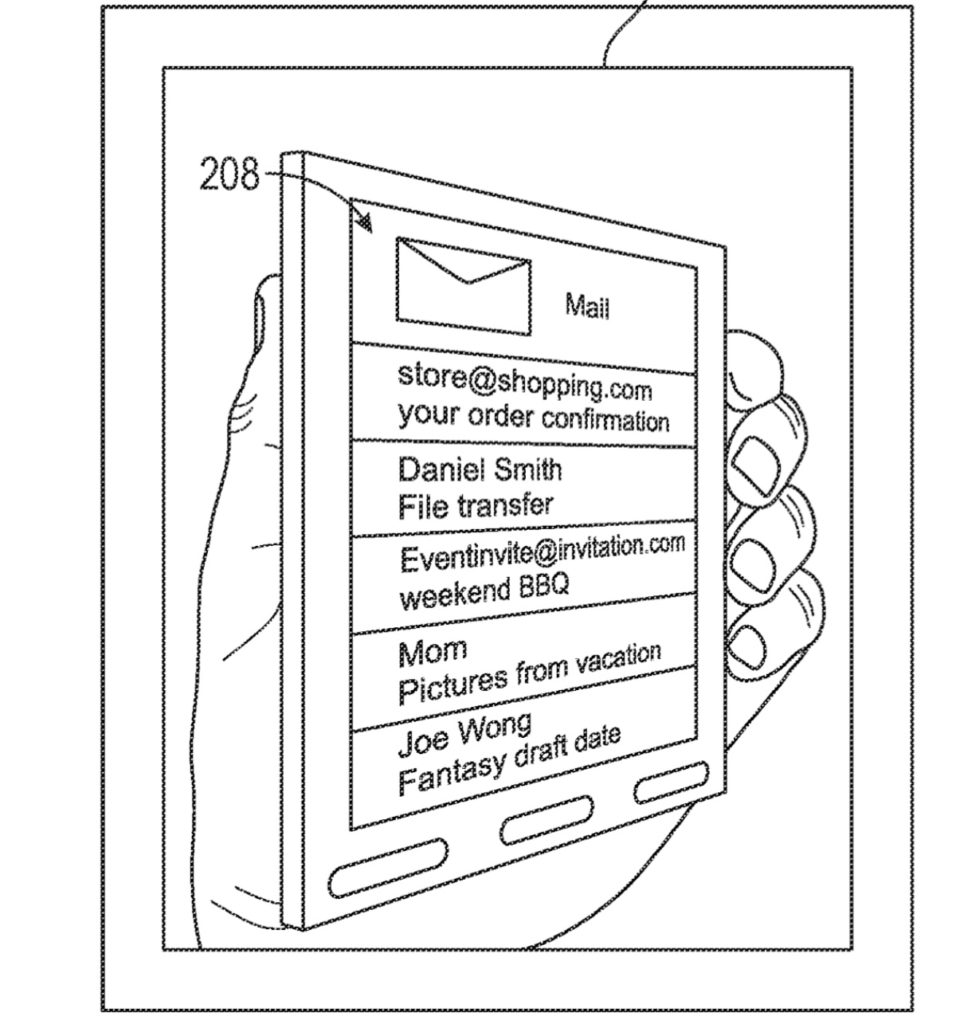 208

Mail

store@shopping.com
your order confirmation

Daniel Smith
File transfer

Eventinvite@invitation.com
weekend BBQ

Mom
Pictures from vacation

Joe Wong
Fantasy draft date