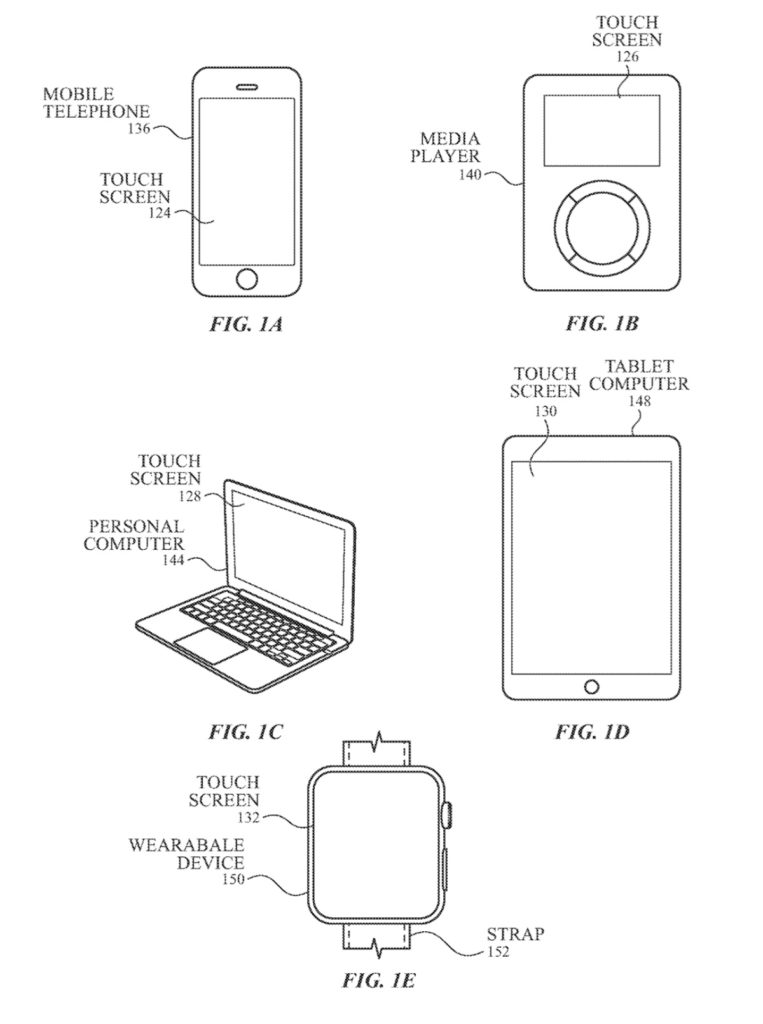 MOBILE TELEPHONE 136

TOUCH SCREEN 124

FIG. 1A

TOUCH SCREEN 126

MEDIA PLAYER 140

FIG. 1B

TOUCH SCREEN 128

PERSONAL COMPUTER 144

FIG. 1C

TOUCH SCREEN 130

TABLET COMPUTER 148

FIG. 1D

TOUCH SCREEN 132

WEARABALE DEVICE 150

STRAP 152

FIG. 1E