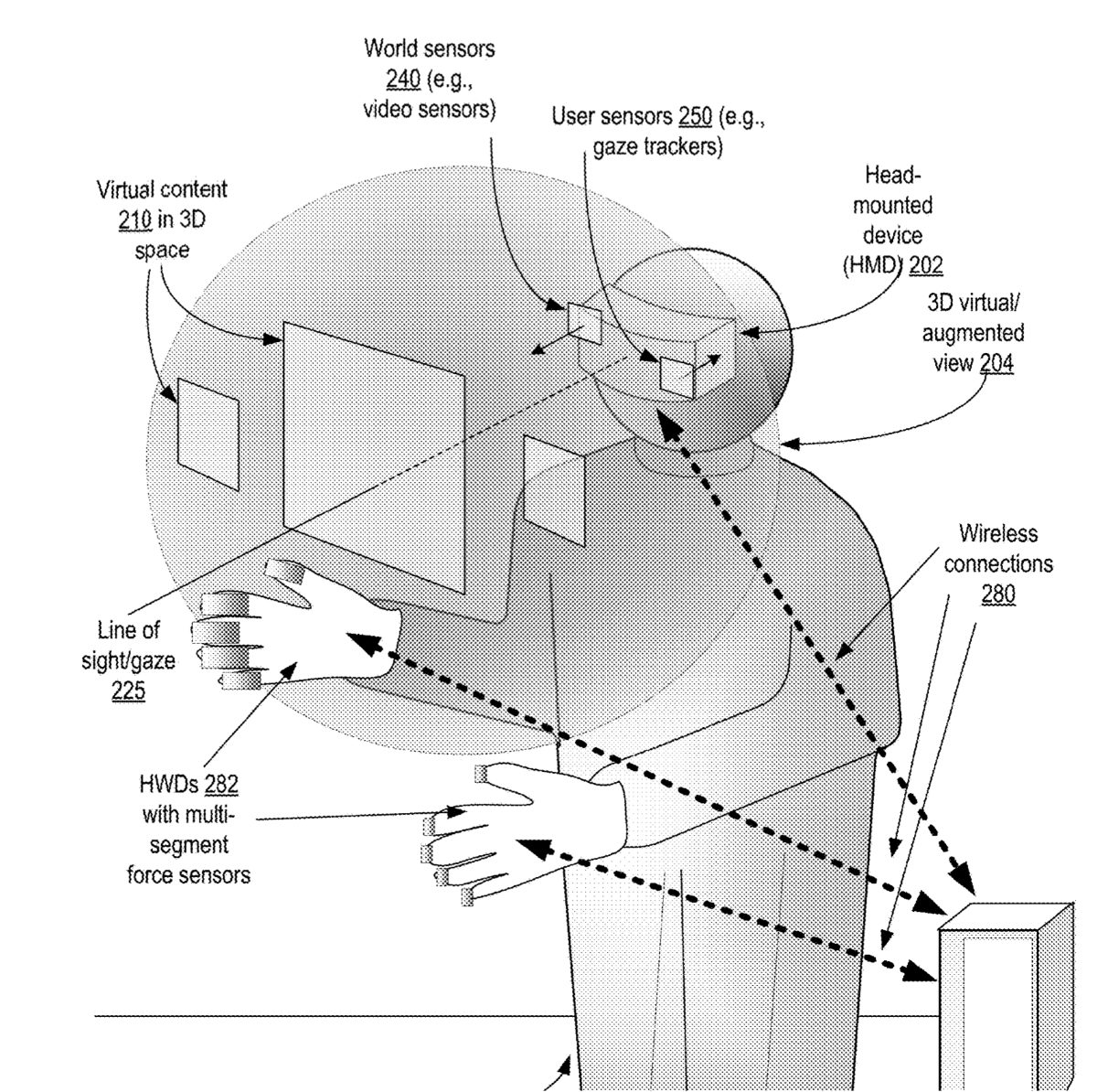 World sensors 240 (e.g., video sensors)

User sensors 250 (e.g., gaze trackers)

Virtual content 210 in 3D space

Head-mounted device (HMD) 202

3D virtual/ augmented view 204

Wireless connections 280

Line of sight/gaze 225

HWDs 282 with multi-segment force sensors