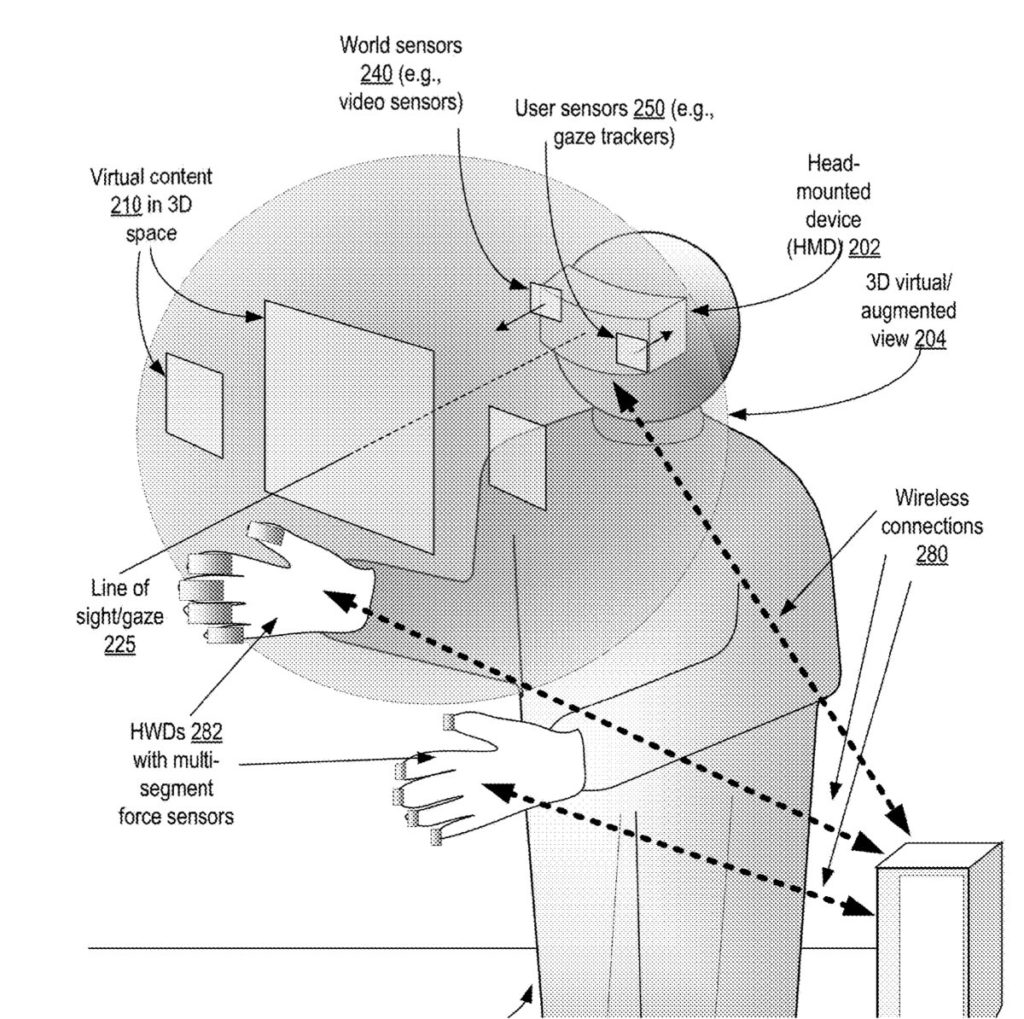 World sensors 240 (e.g., video sensors)

User sensors 250 (e.g., gaze trackers)

Virtual content 210 in 3D space

Head-mounted device (HMD) 202

3D virtual/ augmented view 204

Wireless connections 280

Line of sight/gaze 225

HWDs 282 with multi-segment force sensors