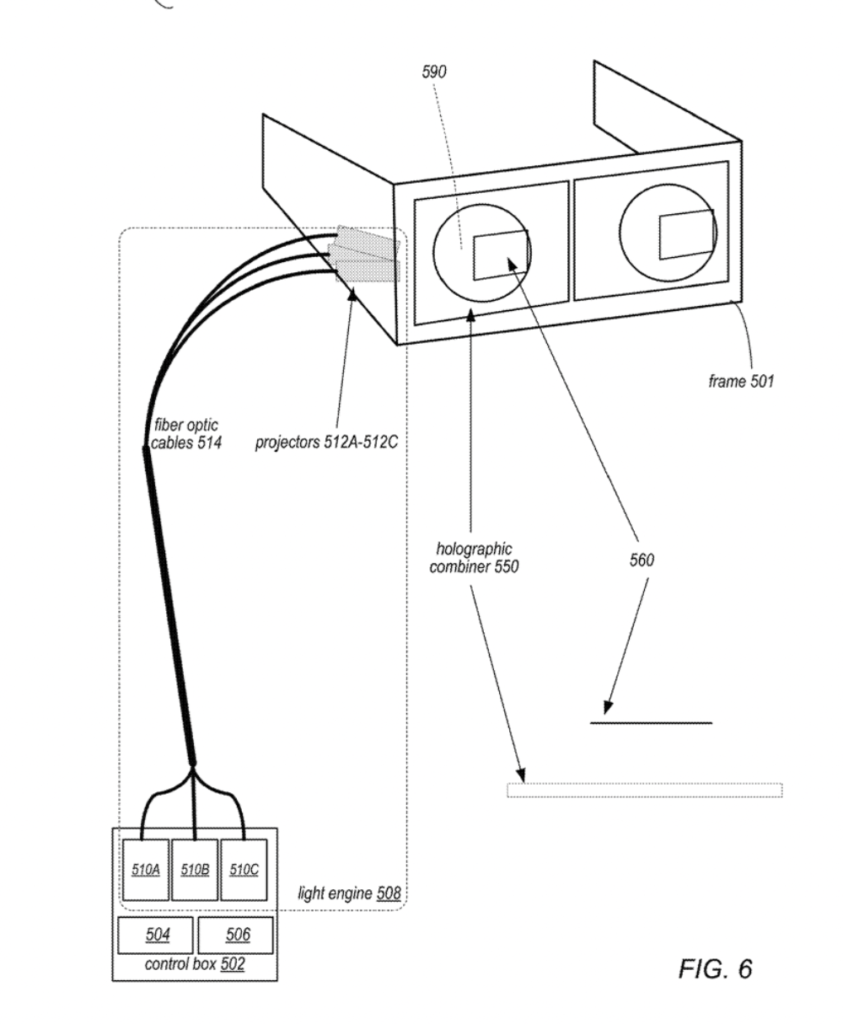 590

frame 501

fiber optic cables 514

projectors 512A-512C

holographic combiner 550

560

510A 510B 510C

light engine 508

504 506

control box 502

FIG. 6