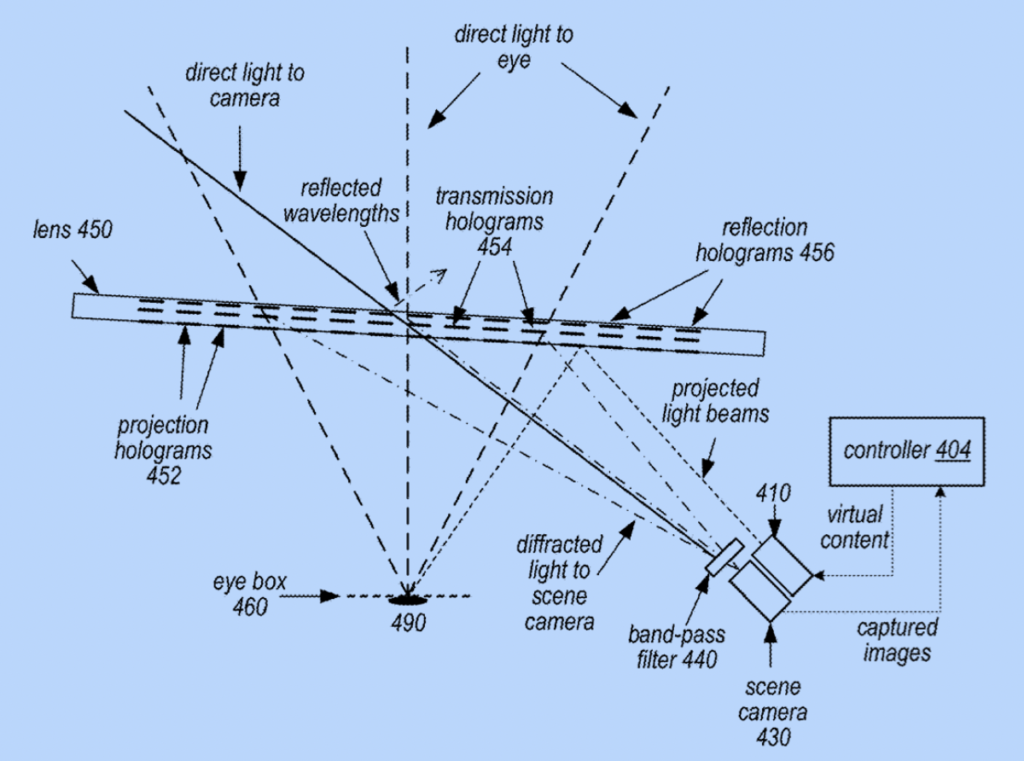 direct light to eye

direct light to camera

reflected wavelengths

transmission holograms 454

reflection holograms 456

lens 450

projection holograms 452

projected light beams

controller 404

410

virtual content

diffracted light to scene camera

eye box 460

490

band-pass filter 440

captured images

scene camera 430