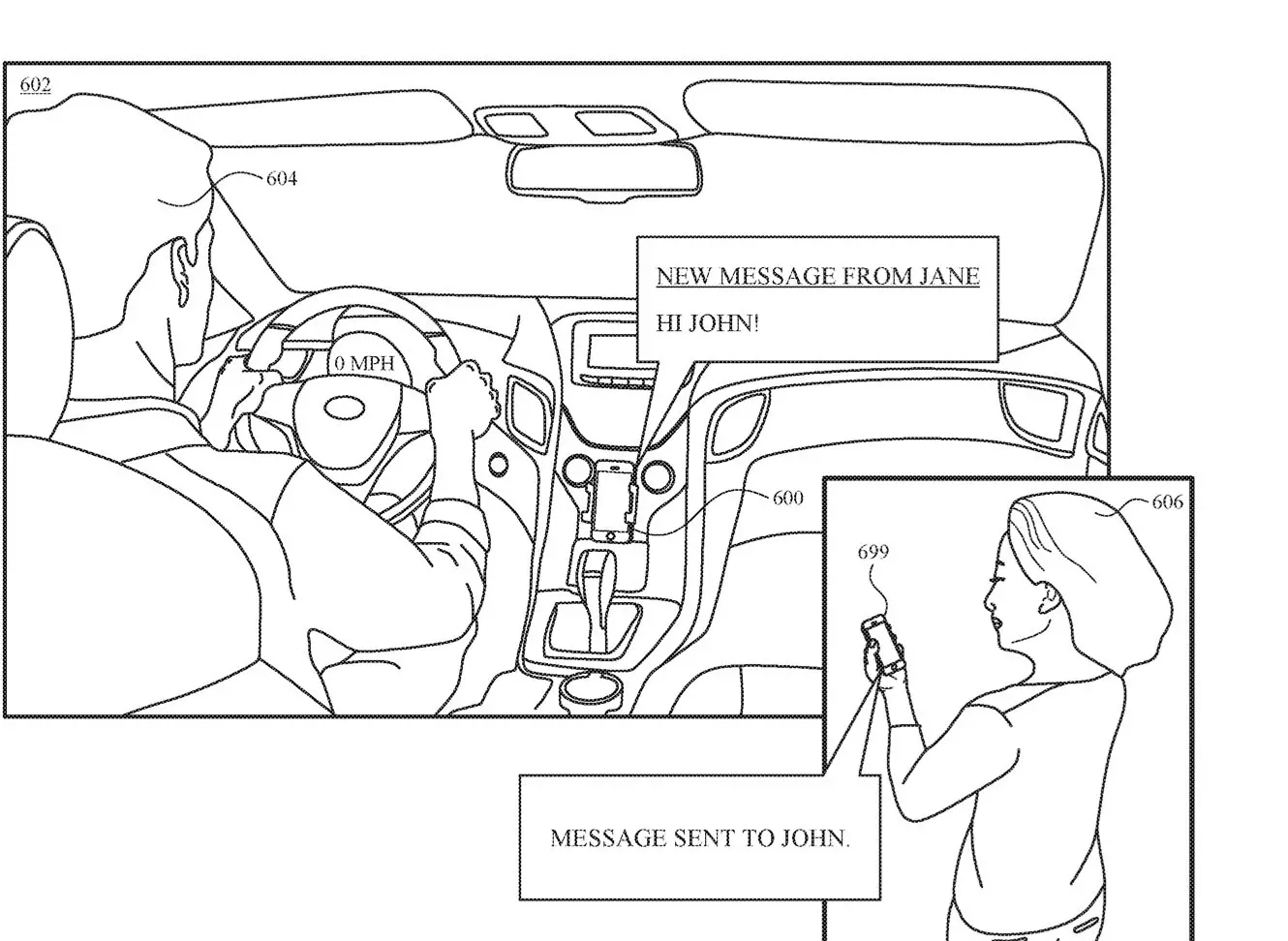 602

604

0 MPH

NEW MESSAGE FROM JANE

HI JOHN!

600

606

699

MESSAGE SENT TO JOHN.