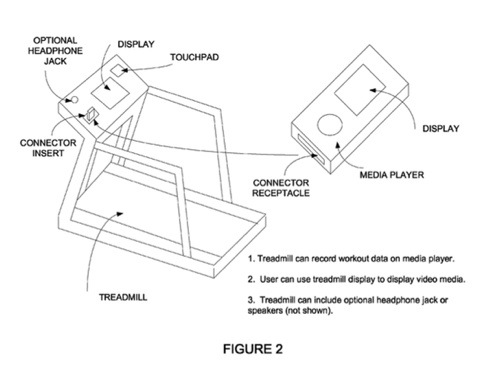 OPTIONAL HEADPHONE JACK

DISPLAY

TOUCHPAD

CONNECTOR INSERT

DISPLAY

MEDIA PLAYER

CONNECTOR RECEPTACLE

TREADMILL

1. Treadmill can record workout data on media player.

2. User can use treadmill display to display video media.

3. Treadmill can include optional headphone jack or speakers (not shown).

FIGURE 2