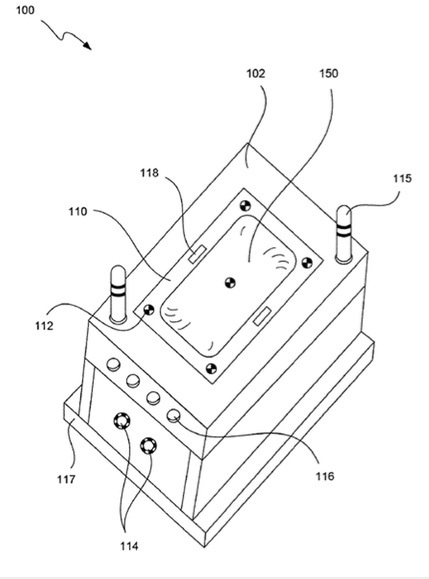 100

102

150

118

115

110

112

117

116

114