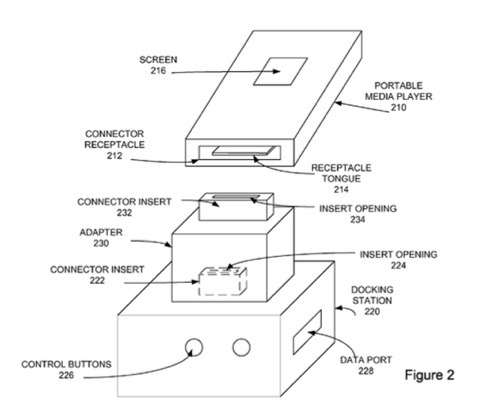 SCREEN
216

PORTABLE
MEDIA PLAYER
210

CONNECTOR
RECEPTACLE
212

RECEPTACLE
TONGUE
214

CONNECTOR INSERT
232

INSERT OPENING
234

ADAPTER
230

INSERT OPENING
224

CONNECTOR INSERT
222

DOCKING
STATION
220

CONTROL BUTTONS
226

DATA PORT
228

Figure 2