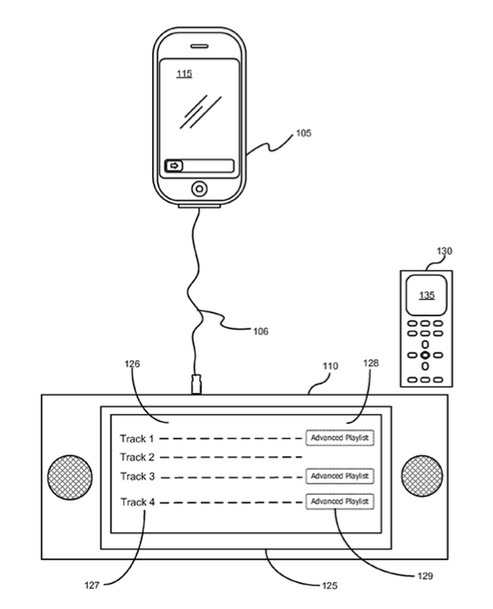 115

105

130

135

106

126

110

128

Track 1

Advanced Playlist

Track 2

Track 3

Advanced Playlist

Track 4

Advanced Playlist

127

125

129