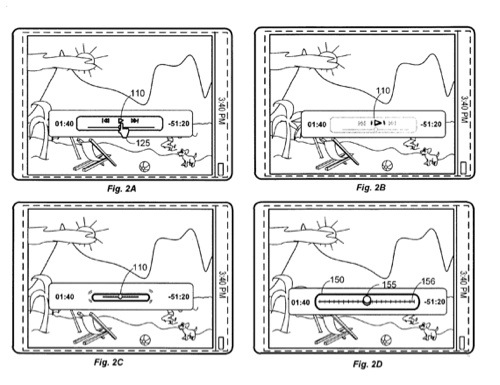 110

01:40

-51:20

125

3:40 PM

Fig. 2A

110

01:40

-51:20

3:40 PM

Fig. 2B

110

01:40

-51:20

3:40 PM

Fig. 2C

150

155

156

01:40

-51:20

3:40 PM

Fig. 2D