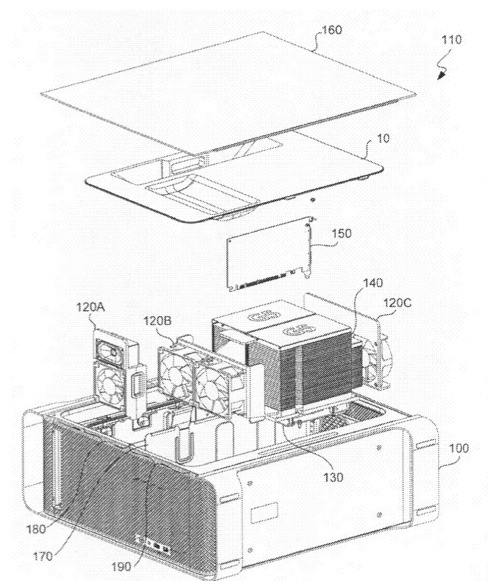 160
110
10
150
140
120A
120B
120C
100
130
180
170
190